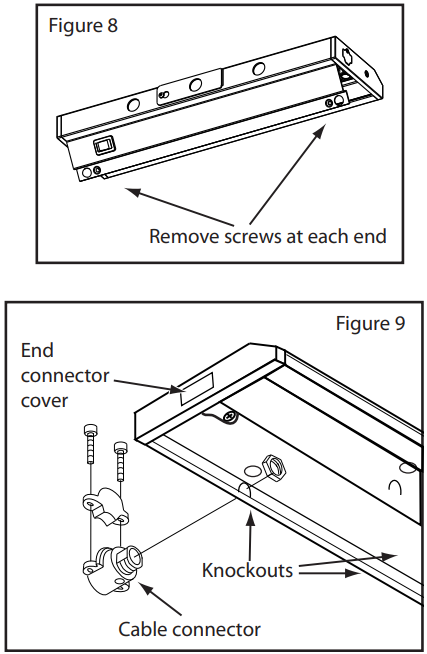 Figure 8

Remove screws at each end

Figure 9

End connector cover

Knockouts

Cable connector