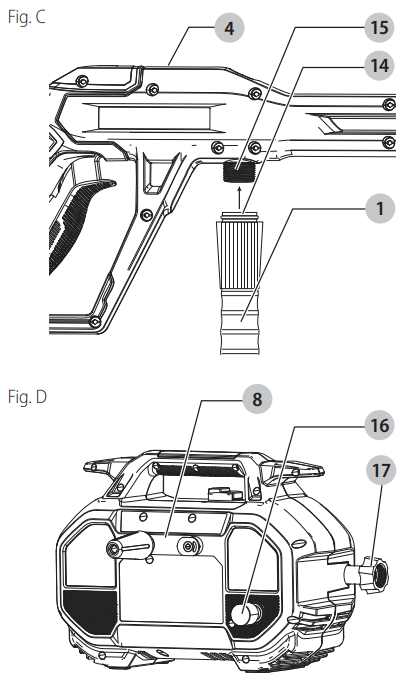 Fig. C

4

15

14

1

Fig. D

8

16

17