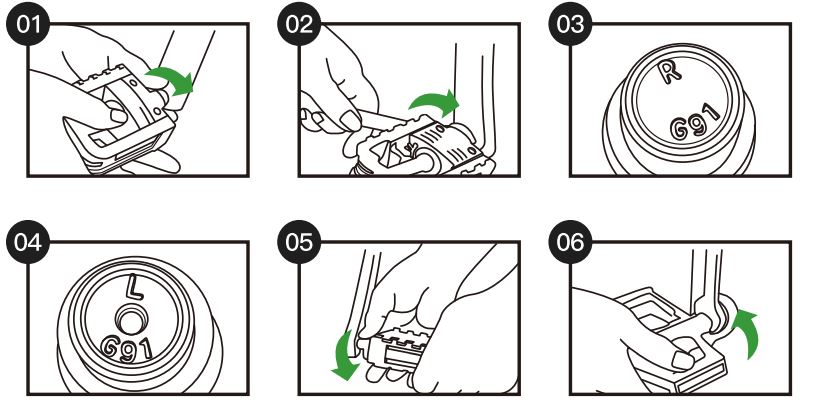 01

02

03

R
G91

04

L
G91

05

06