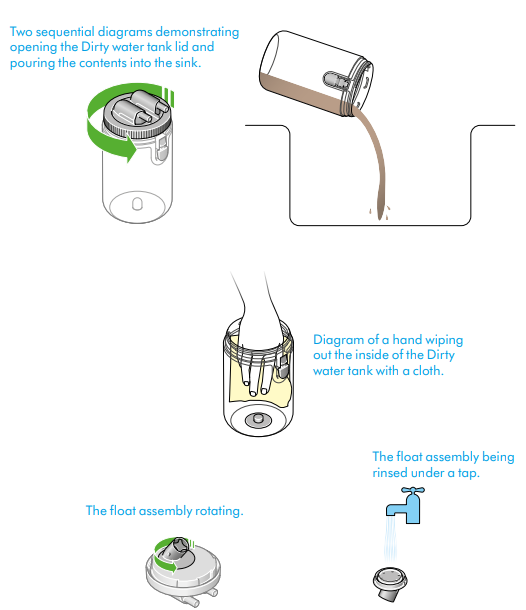 Two sequential diagrams demonstrating opening the Dirty water tank lid and pouring the contents into the sink.

Diagram of a hand wiping out the inside of the Dirty water tank with a cloth.

The float assembly being rinsed under a tap.

The float assembly rotating.