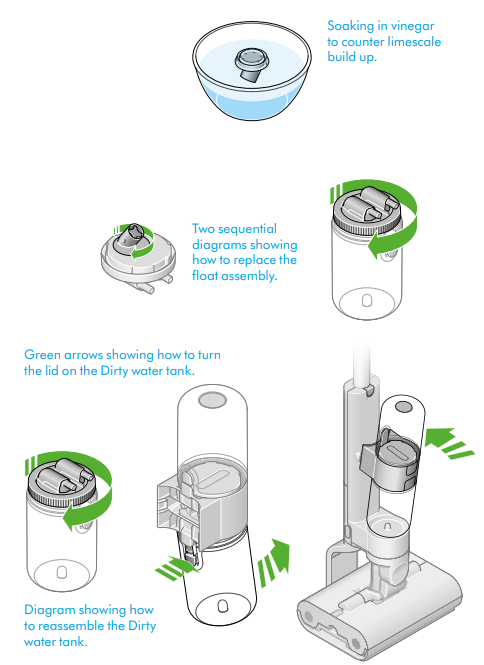 Soaking in vinegar to counter limescale build up.

Two sequential diagrams showing how to replace the float assembly.

Green arrows showing how to turn the lid on the Dirty water tank.

Diagram showing how to reassemble the Dirty water tank.