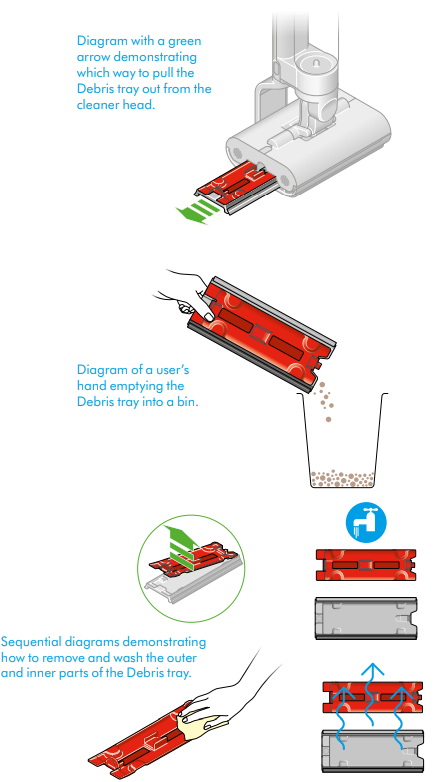 Diagram with a green arrow demonstrating which way to pull the Debris tray out from the cleaner head.

Diagram of a user's hand emptying the Debris tray into a bin.

Sequential diagrams demonstrating how to remove and wash the outer and inner parts of the Debris tray.