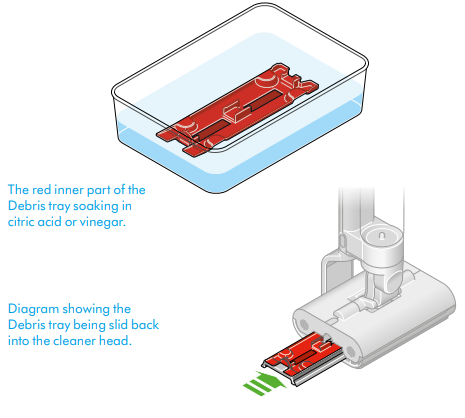 The red inner part of the Debris tray soaking in citric acid or vinegar.

Diagram showing the Debris tray being slid back into the cleaner head.