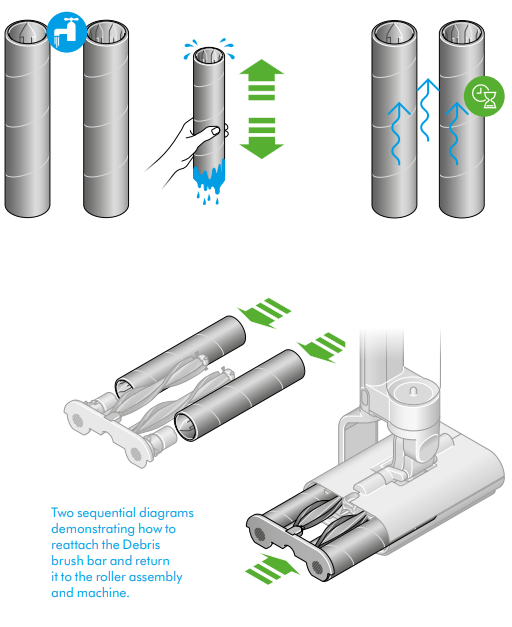 Two sequential diagrams demonstrating how to reattach the Debris brush bar and return it to the roller assembly and machine.