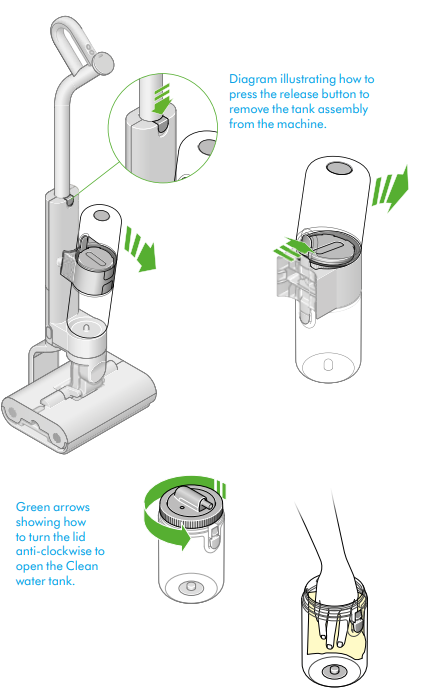 Diagram illustrating how to press the release button to remove the tank assembly from the machine.

Green arrows showing how to turn the lid anti-clockwise to open the Clean water tank.