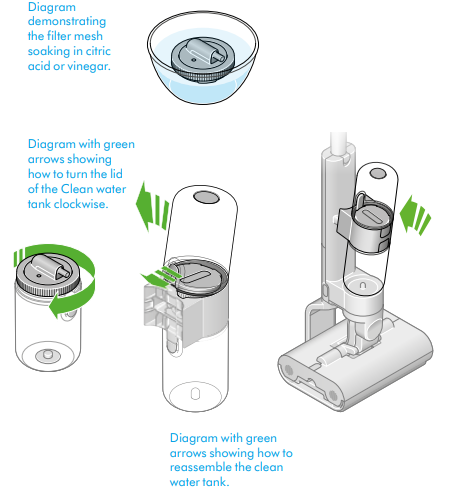 Diagram demonstrating the filter mesh soaking in citric acid or vinegar.

Diagram with green arrows showing how to turn the lid of the Clean water tank clockwise.

Diagram with green arrows showing how to reassemble the clean water tank.