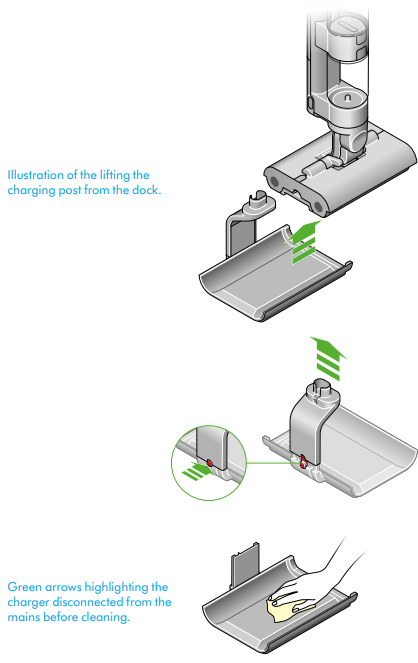 Illustration of the lifting the charging post from the dock.

Green arrows highlighting the charger disconnected from the mains before cleaning.