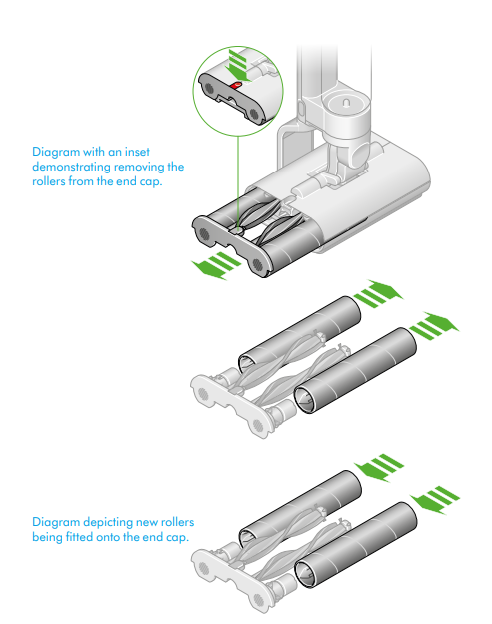 Diagram with an inset demonstrating removing the rollers from the end cap.

Diagram depicting new rollers being fitted onto the end cap.