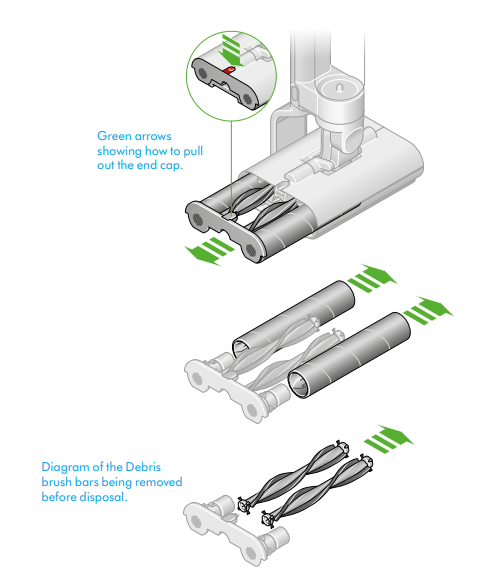 Green arrows showing how to pull out the end cap.

Diagram of the Debris brush bars being removed before disposal.