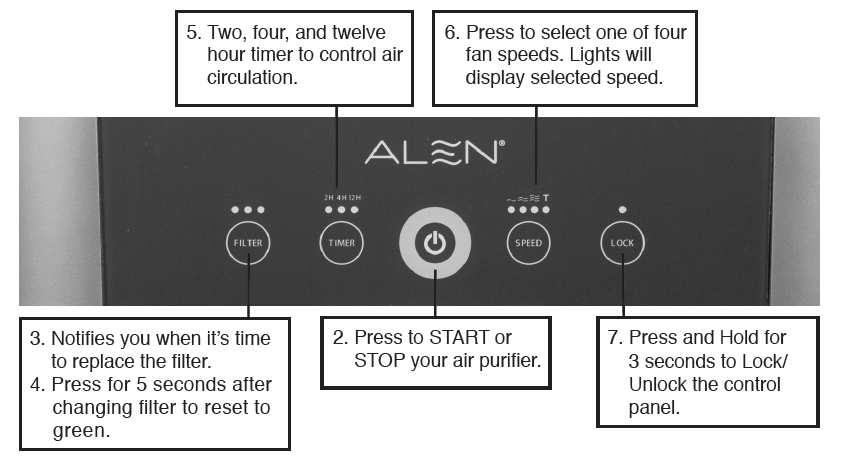 5. Two, four, and twelve hour timer to control air circulation.

6. Press to select one of four fan speeds. Lights will display selected speed.

ALEN®

2H 4H 12H

T

FILTER

TIMER

SPEED

LOCK

3. Notifies you when it's time to replace the filter.
4. Press for 5 seconds after changing filter to reset to green.

2. Press to START or STOP your air purifier.

7. Press and Hold for 3 seconds to Lock/ Unlock the control panel.