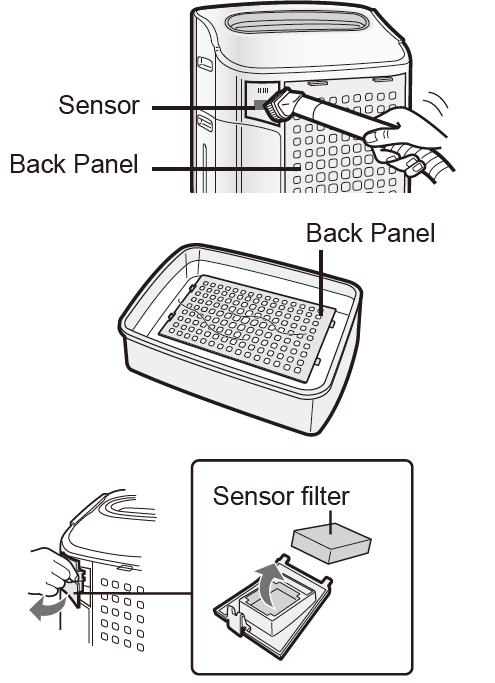 Sensor
Back Panel

Back Panel

Sensor filter