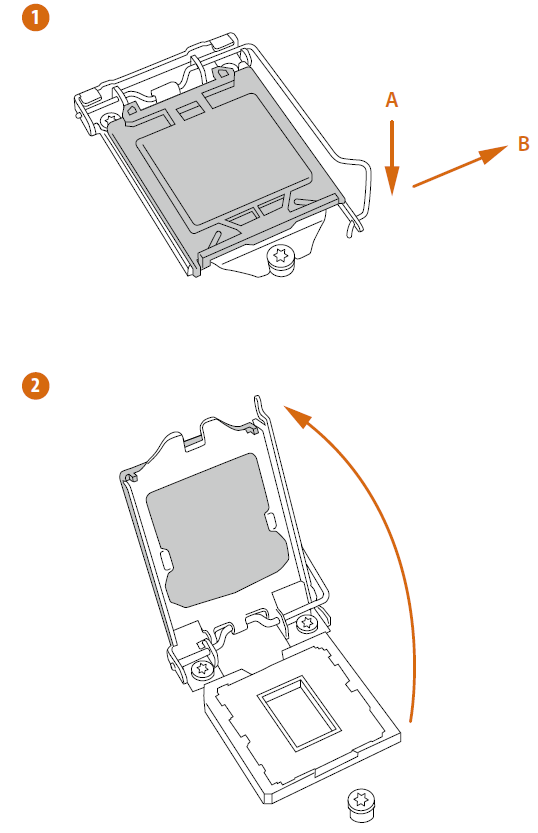 1

A

B

2