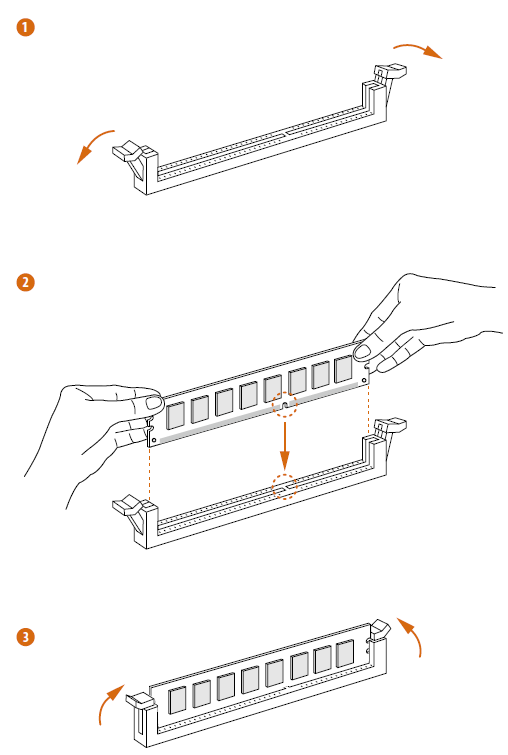 1

2

3