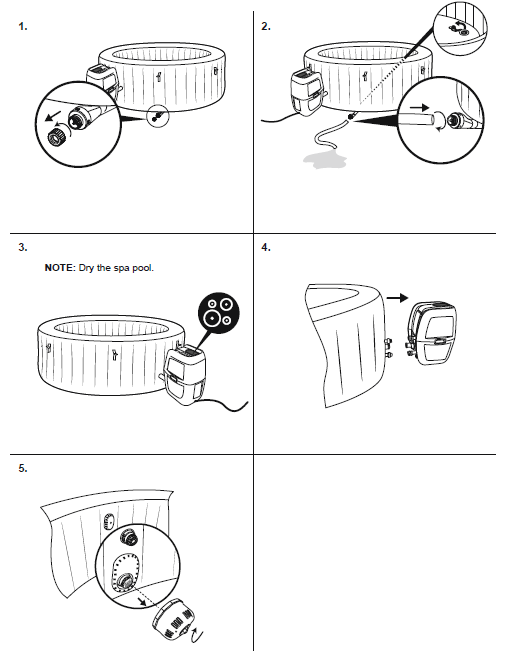 1.

2.

3.

NOTE: Dry the spa pool.

4.

5.