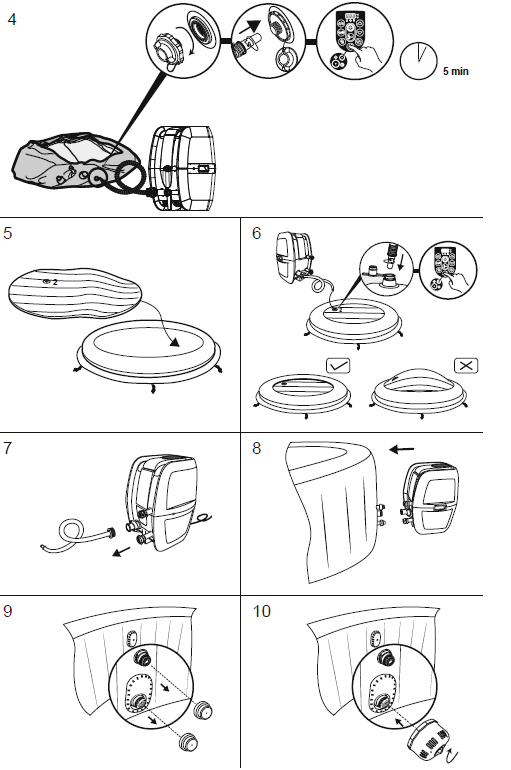 4

5 min

5

2

6

7

8

9

10