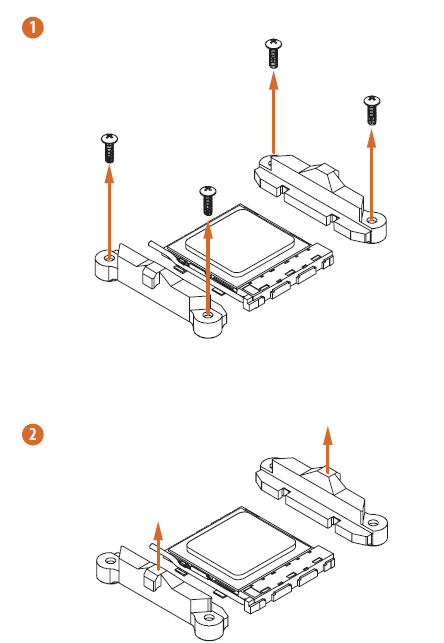 1

2