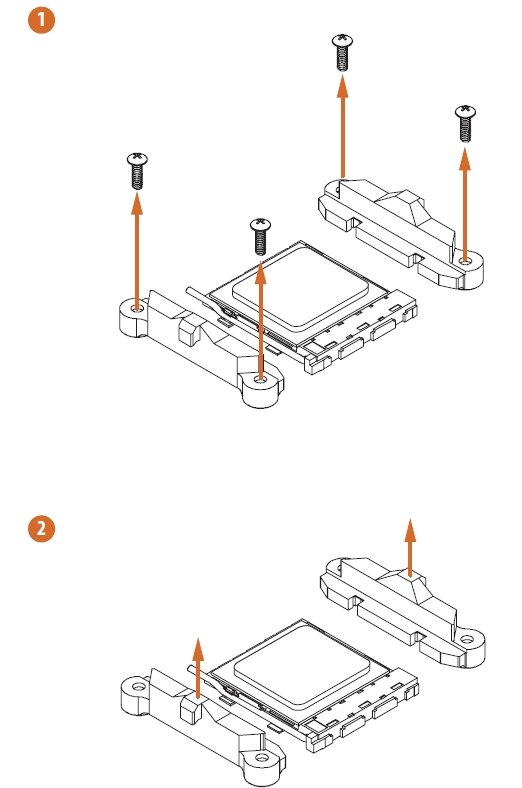 1

2