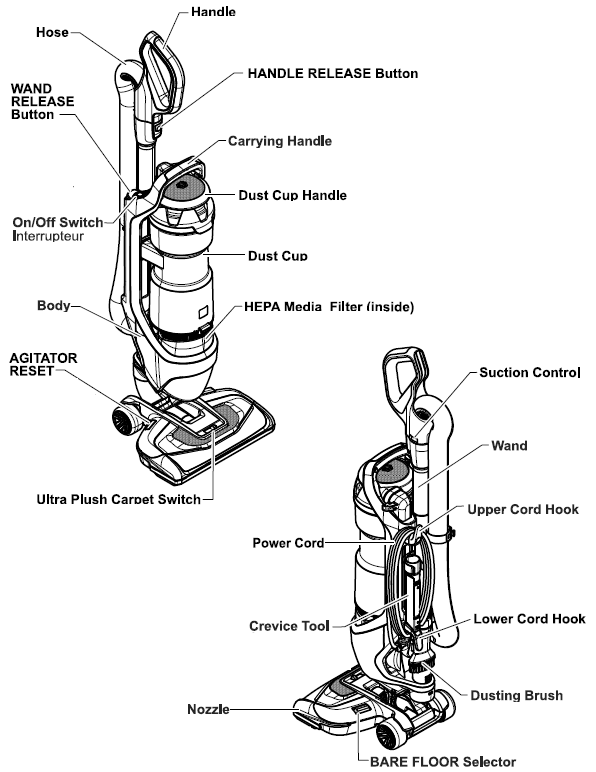 Handle
Hose
HANDLE RELEASE Button
WAND RELEASE Button
Carrying Handle
Dust Cup Handle
On/Off Switch
Interrupteur
Dust Cup
Body
HEPA Media Filter (inside)
AGITATOR RESET
Ultra Plush Carpet Switch
Suction Control
Wand
Upper Cord Hook
Power Cord
Crevice Tool
Lower Cord Hook
Dusting Brush
Nozzle
BARE FLOOR Selector