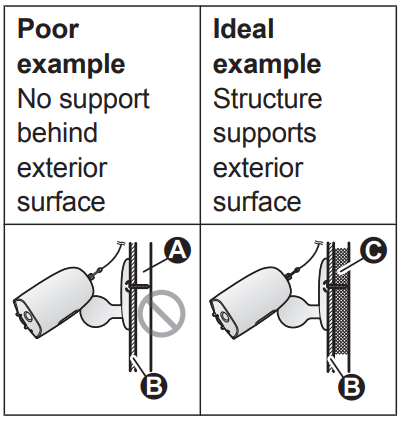 | **Poor example** No support behind exterior surface | **Ideal example** Structure supports exterior surface |
|---|---|
| A B | C B |