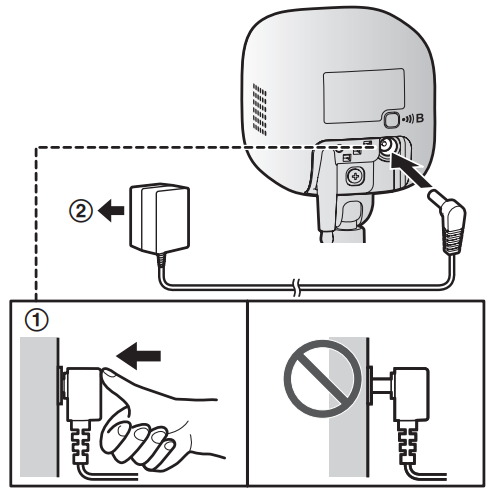 B

②

①