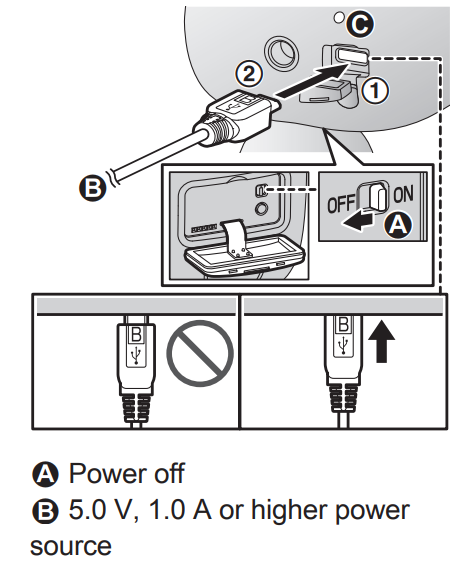 C
②
①
B
OFF ON
A
B
B
A Power off
B 5.0 V, 1.0 A or higher power source