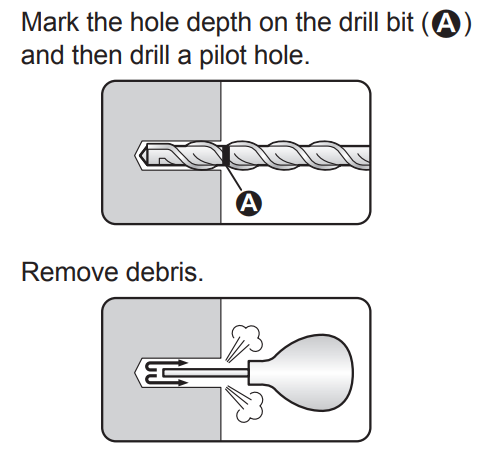 Mark the hole depth on the drill bit (A) and then drill a pilot hole.

A

Remove debris.