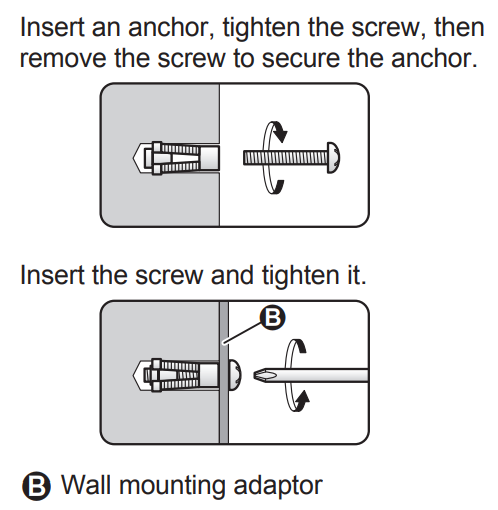 Insert an anchor, tighten the screw, then remove the screw to secure the anchor.

Insert the screw and tighten it.

B

B Wall mounting adaptor