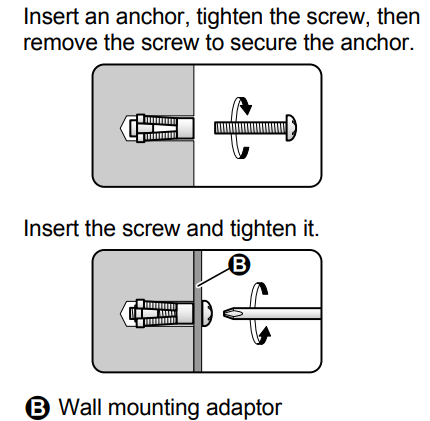 Insert an anchor, tighten the screw, then remove the screw to secure the anchor.

Insert the screw and tighten it.

B

B Wall mounting adaptor