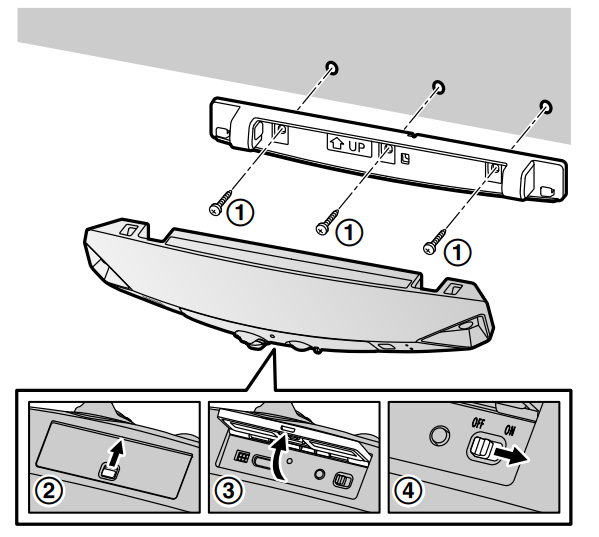 UP
①
①
①
②
③
OFF
ON
④