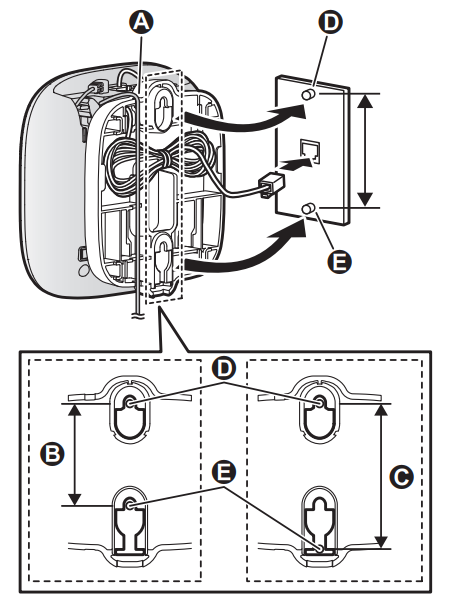 A
D
E
D
B
E
C