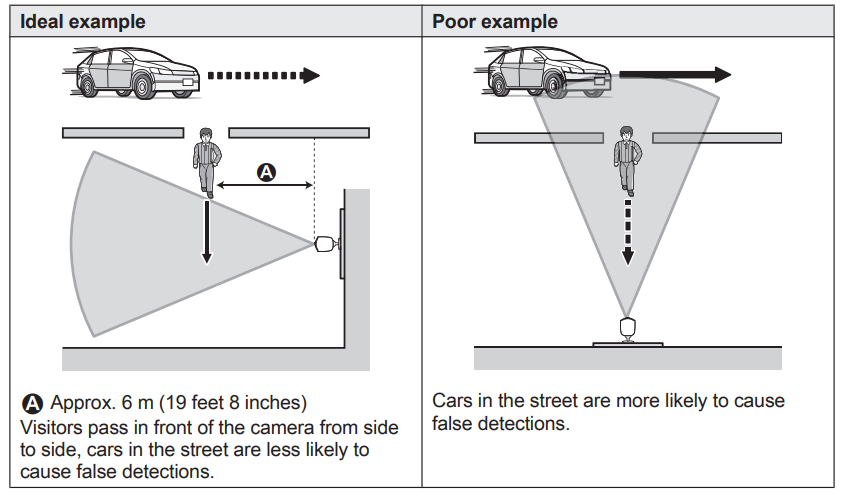 | Ideal example | Poor example |
|---|---|
| A | |
| A Approx. 6 m (19 feet 8 inches) Visitors pass in front of the camera from side to side, cars in the street are less likely to cause false detections. | Cars in the street are more likely to cause false detections. |