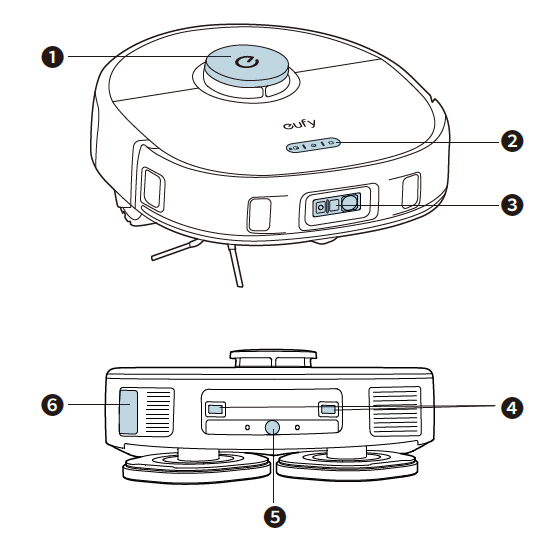 1
eufy
2
3
6
4
5