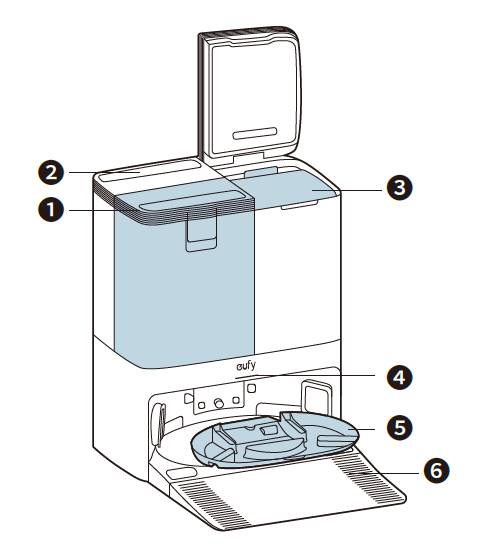 2
1
3
eufy
4
5
6