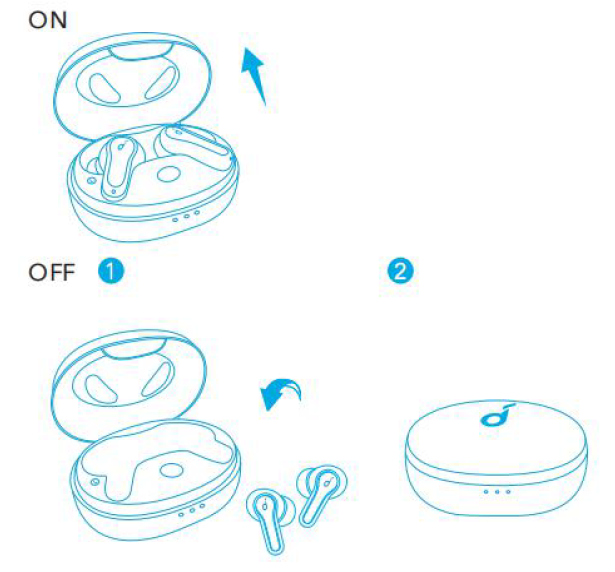 ON

OFF 1

2