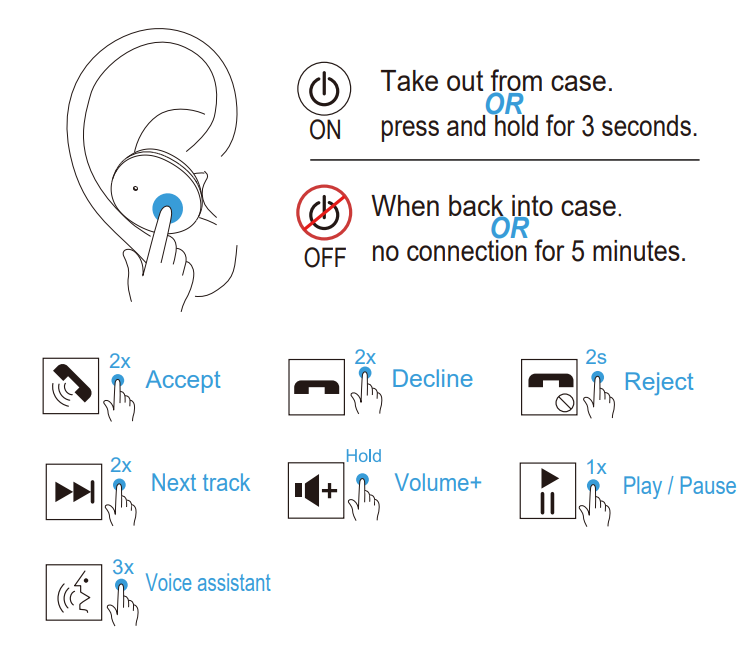 ON
Take out from case.
OR
press and hold for 3 seconds.

OFF
When back into case.
OR
no connection for 5 minutes.

2x Accept
2x Decline
2s Reject
2x Next track
Hold Volume+
1x Play / Pause
3x Voice assistant