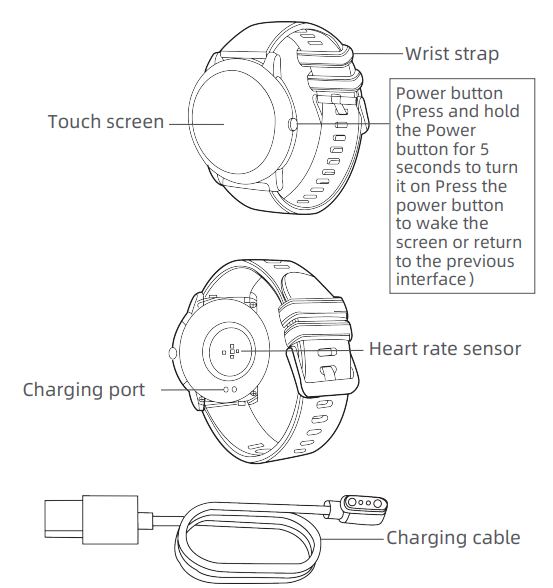 Wrist strap

Touch screen

Power button (Press and hold the Power button for 5 seconds to turn it on Press the power button to wake the screen or return to the previous interface)

Heart rate sensor

Charging port

Charging cable