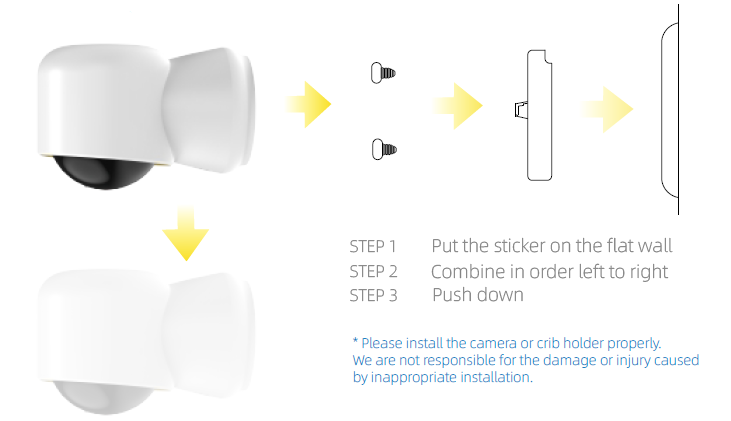 STEP 1 Put the sticker on the flat wall
STEP 2 Combine in order left to right
STEP 3 Push down

* Please install the camera or crib holder properly. We are not responsible for the damage or injury caused by inappropriate installation.