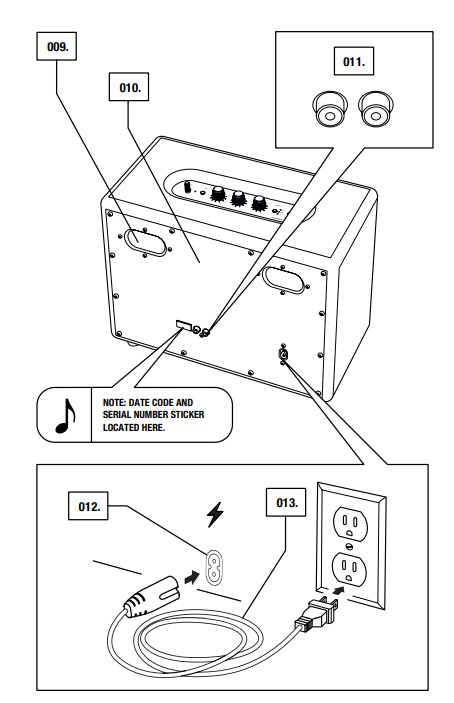 009.

010.

011.

NOTE: DATE CODE AND SERIAL NUMBER STICKER LOCATED HERE.

012.

013.