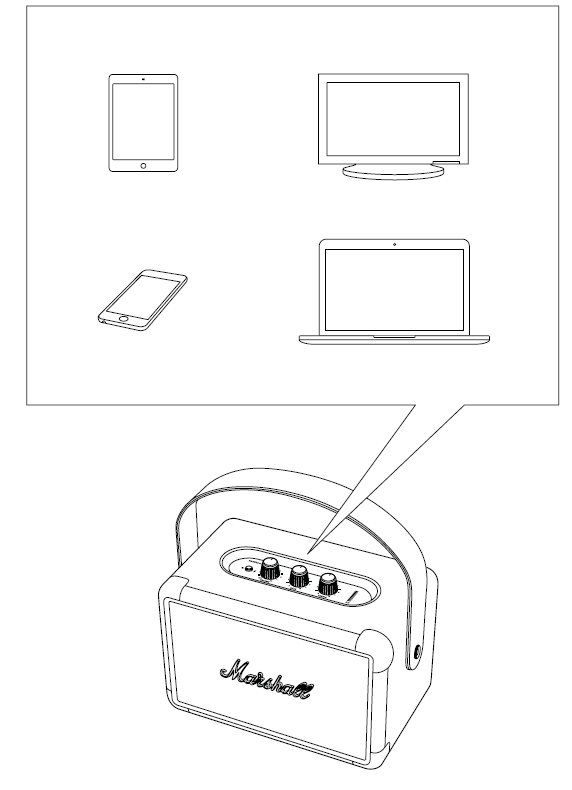 Marshall