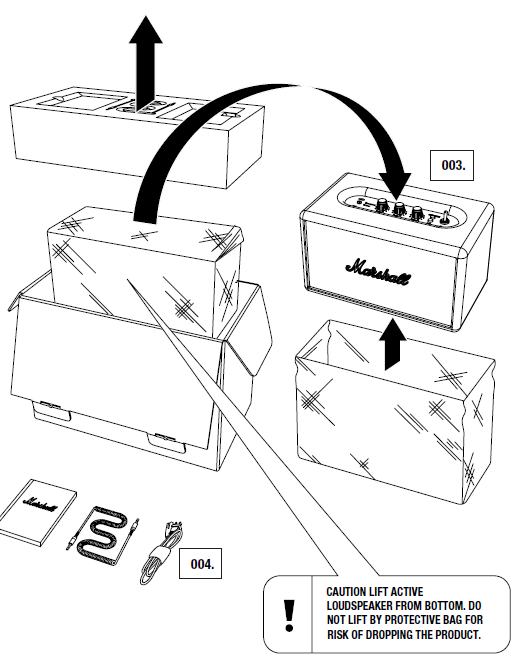 003.

Marshall

Marshall

004.

!

CAUTION LIFT ACTIVE LOUDSPEAKER FROM BOTTOM. DO NOT LIFT BY PROTECTIVE BAG FOR RISK OF DROPPING THE PRODUCT.