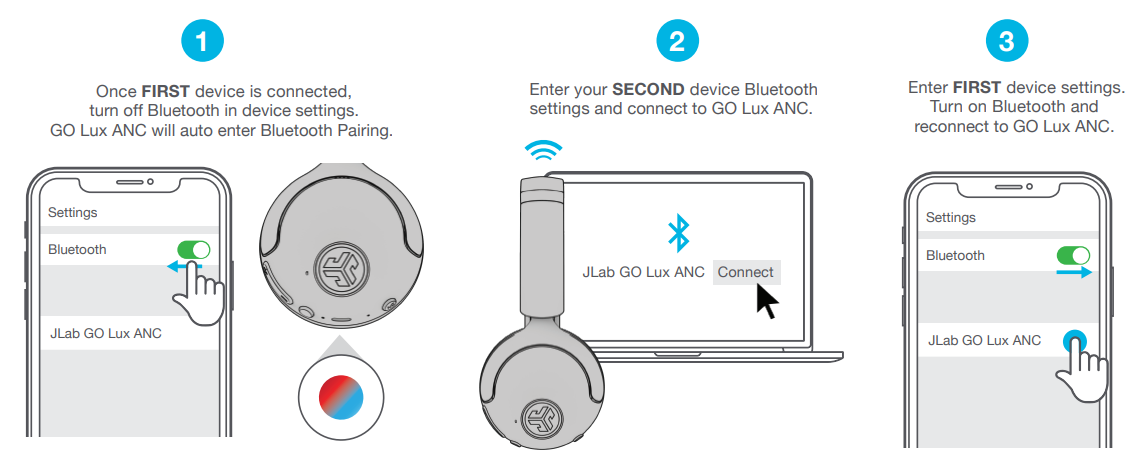 1

Once **FIRST** device is connected, turn off Bluetooth in device settings. GO Lux ANC will auto enter Bluetooth Pairing.

Settings

Bluetooth

JLab GO Lux ANC

2

Enter your **SECOND** device Bluetooth settings and connect to GO Lux ANC.

JLab GO Lux ANC Connect

3

Enter **FIRST** device settings. Turn on Bluetooth and reconnect to GO Lux ANC.

Settings

Bluetooth

JLab GO Lux ANC