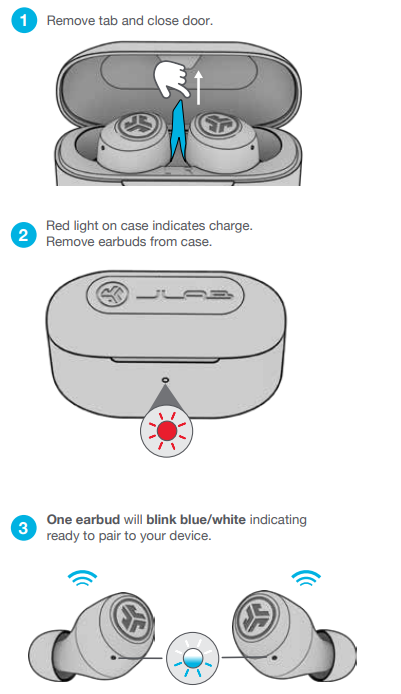 1 Remove tab and close door.

2 Red light on case indicates charge. Remove earbuds from case.

JLAB

3 One earbud will blink blue/white indicating ready to pair to your device.