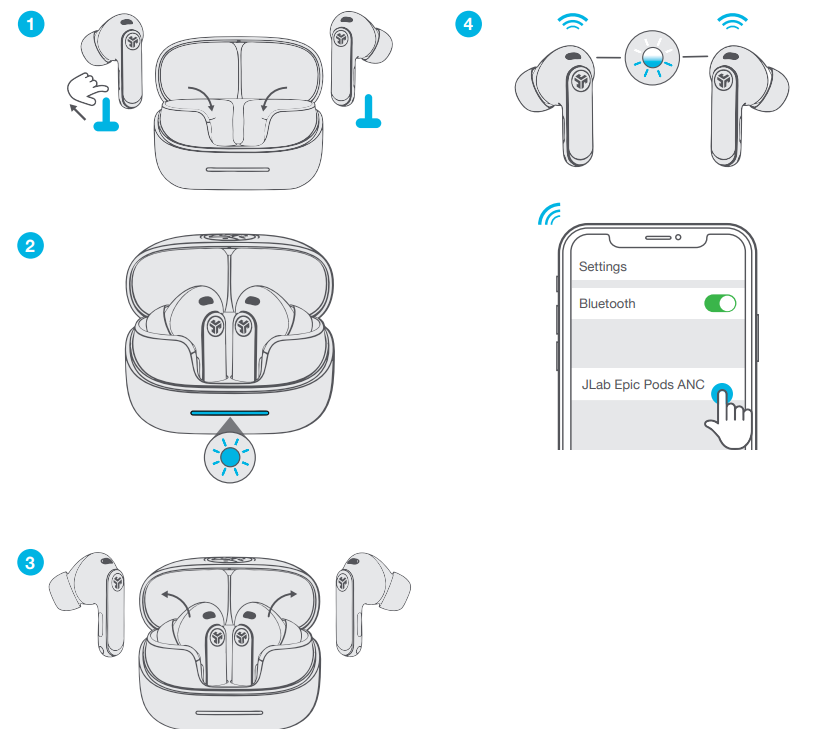 1

2

3

4

Settings

Bluetooth

JLab Epic Pods ANC