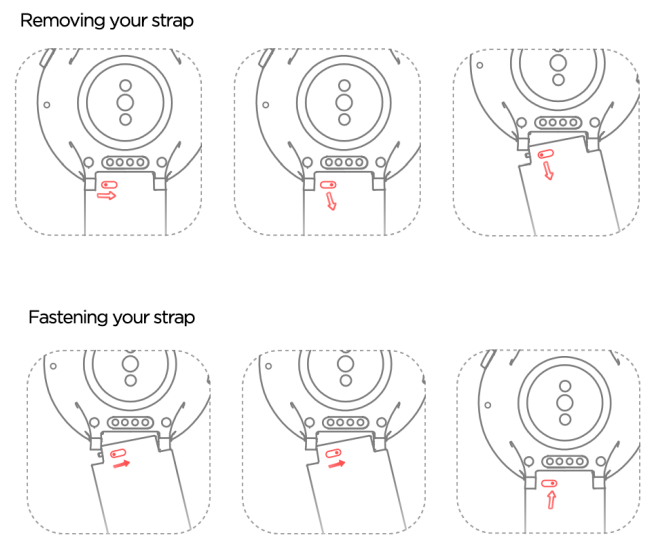 Removing your strap

Fastening your strap