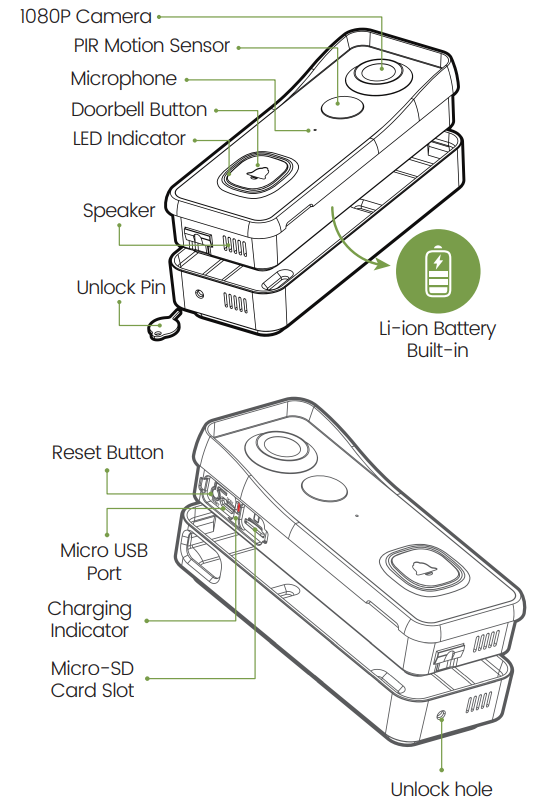 1080P Camera
PIR Motion Sensor
Microphone
Doorbell Button
LED Indicator
Speaker
Unlock Pin
Li-ion Battery Built-in

Reset Button
Micro USB Port
Charging Indicator
Micro-SD Card Slot
Unlock hole