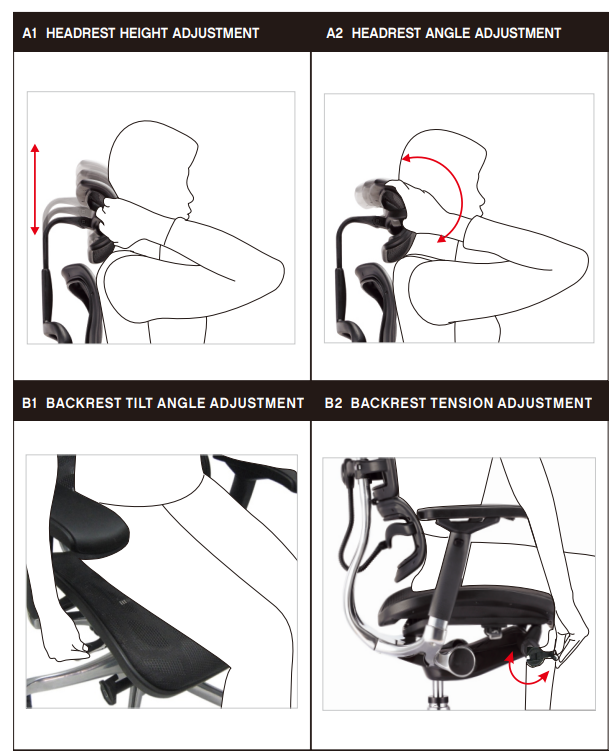 A1 HEADREST HEIGHT ADJUSTMENT

A2 HEADREST ANGLE ADJUSTMENT

B1 BACKREST TILT ANGLE ADJUSTMENT

B2 BACKREST TENSION ADJUSTMENT