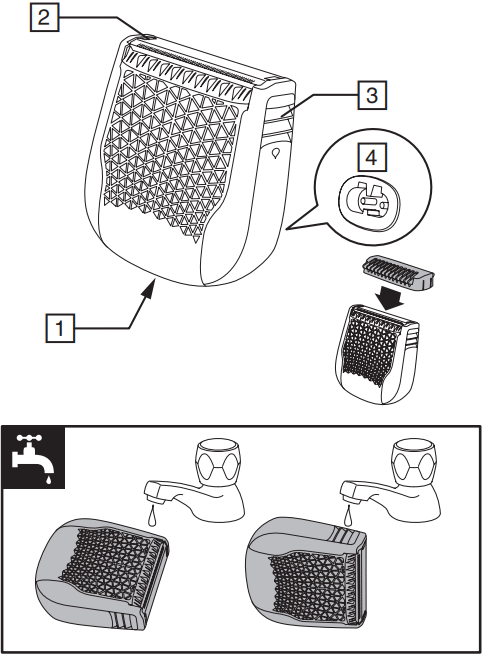 2

3

4

1