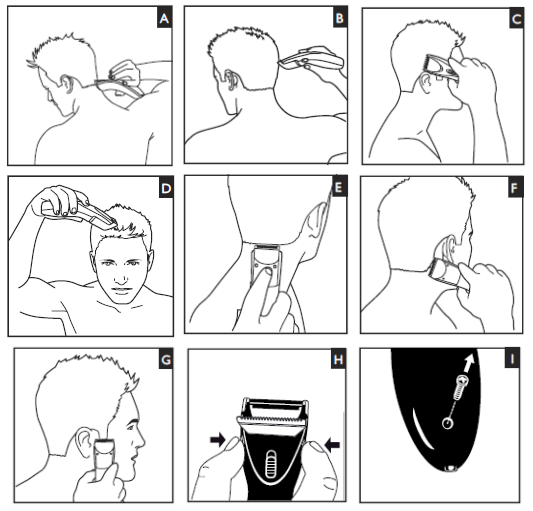 A

B

C

D

E

F

G

H

I