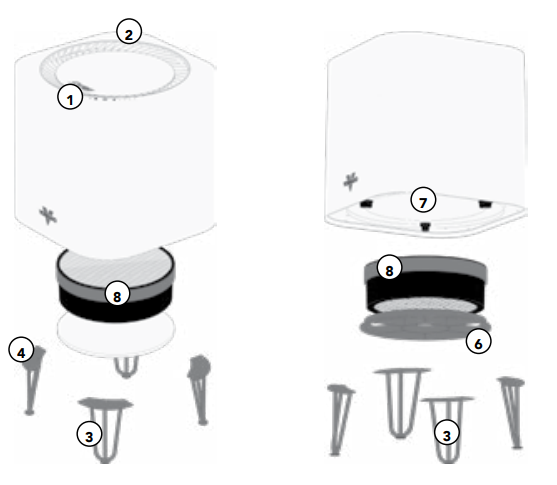 2
1
8
4
3
7
8
6
3