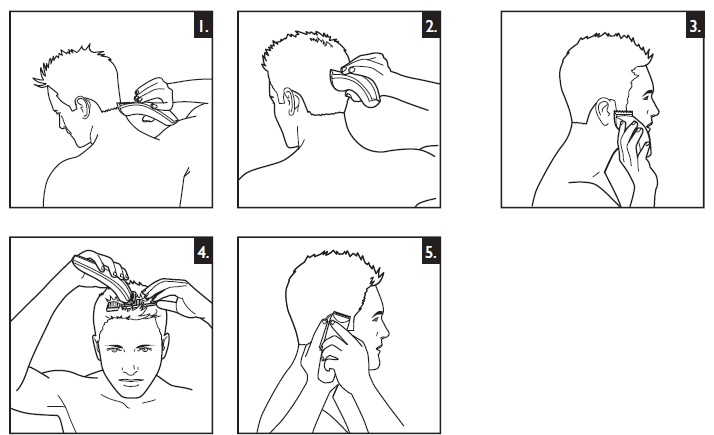 1.

2.

3.

4.

5.